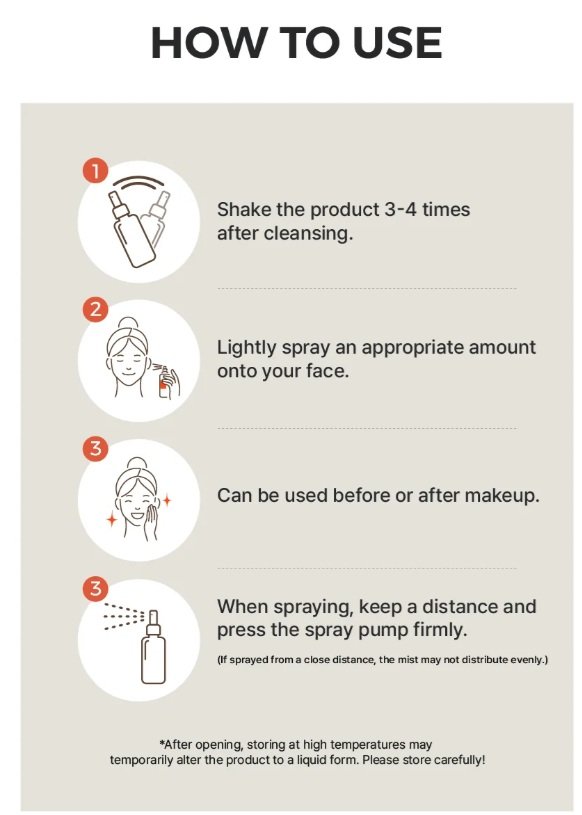 HOW TO USE

1
Shake the product 3-4 times after cleansing.

2
Lightly spray an appropriate amount onto your face.

3
Can be used before or after makeup.

3
When spraying, keep a distance and press the spray pump firmly.
(If sprayed from a close distance, the mist may not distribute evenly.)

*After opening, storing at high temperatures may temporarily alter the product to a liquid form. Please store carefully!